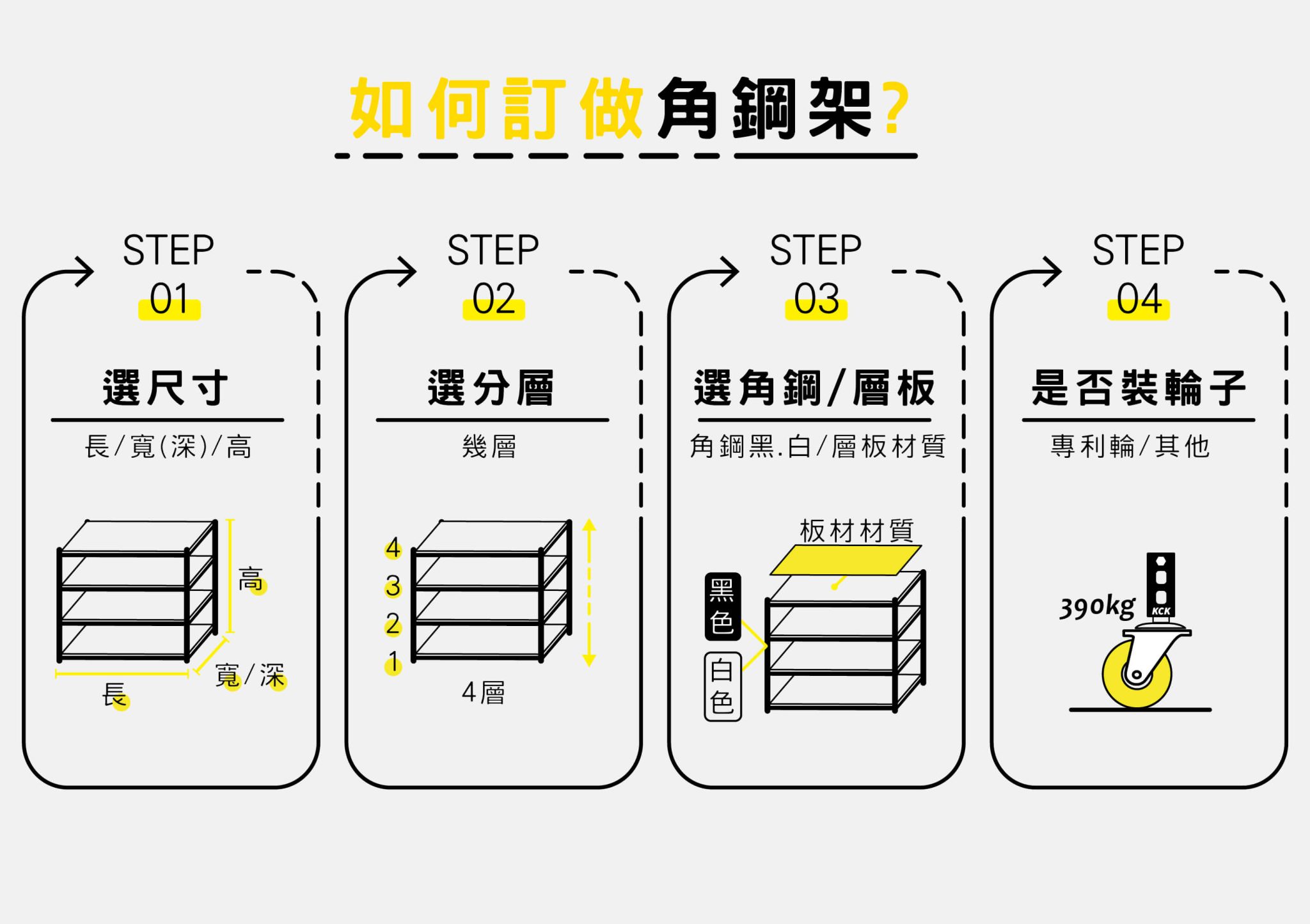 如何訂做角鋼架?

STEP
01

選尺寸

長/寬(深)/高

高

寬/深

長

STEP
02

選分層

幾層

4
3
2
1

4層

STEP
03

選角鋼/層板

角鋼黑.白/層板材質

板材材質

黑色

白色

STEP
04

是否裝輪子

專利輪/其他

390kg

KCK